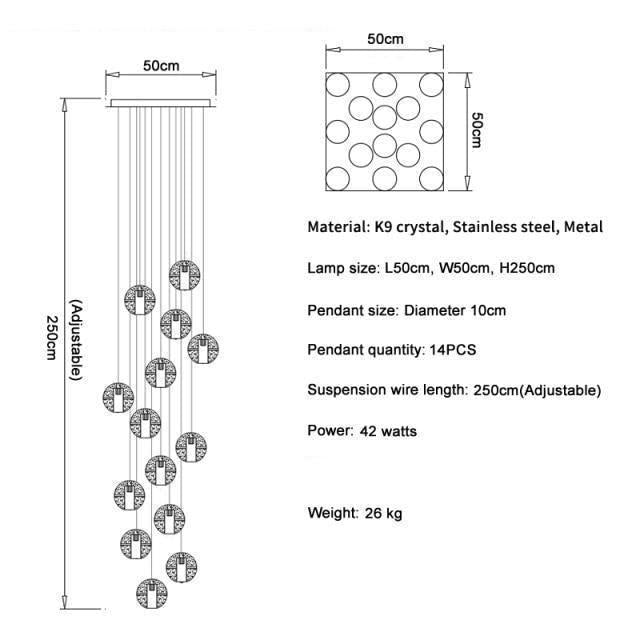 50cm

250cm
(Adjustable)

50cm

50cm

Material: K9 crystal, Stainless steel, Metal

Lamp size: L50cm, W50cm, H250cm

Pendant size: Diameter 10cm

Pendant quantity: 14PCS

Suspension wire length: 250cm(Adjustable)

Power: 42 watts

Weight: 26 kg